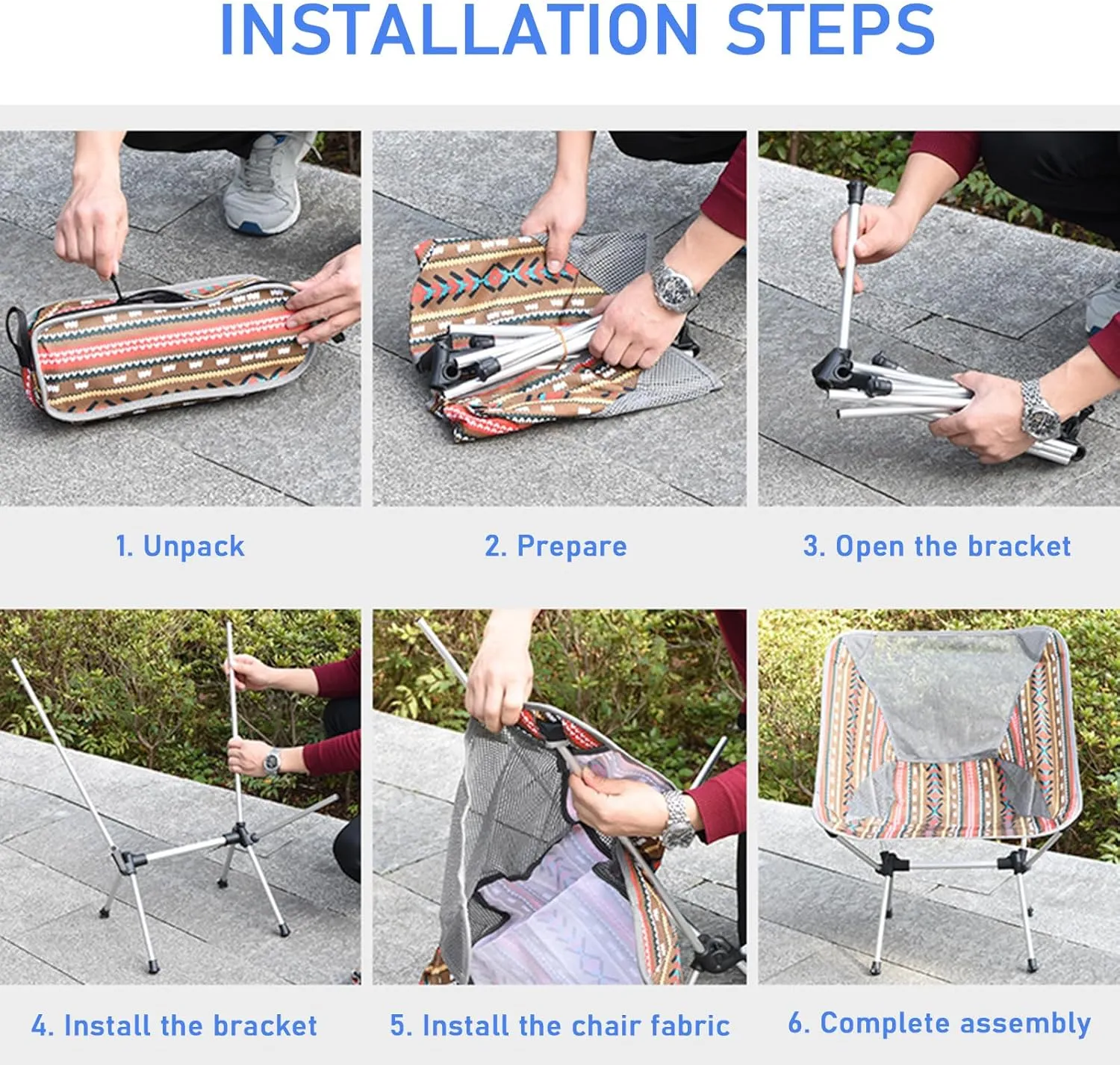 INSTALLATION STEPS

1. Unpack

2. Prepare

3. Open the bracket

4. Install the bracket

5. Install the chair fabric

6. Complete assembly